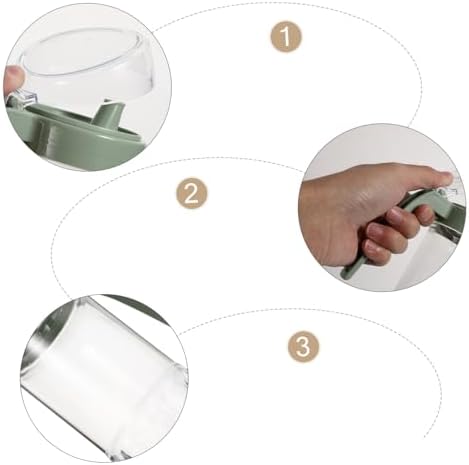 1

2

3