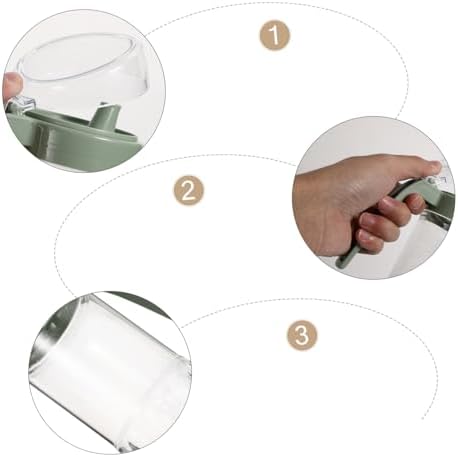 1

2

3