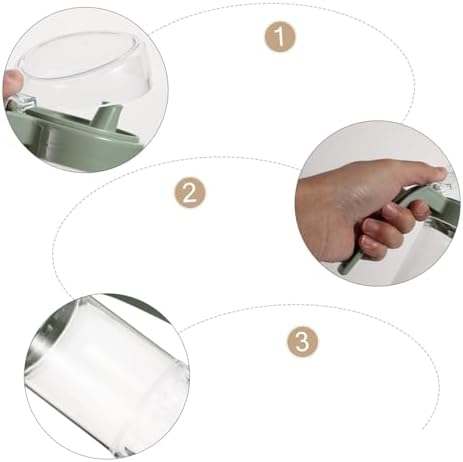 1

2

3