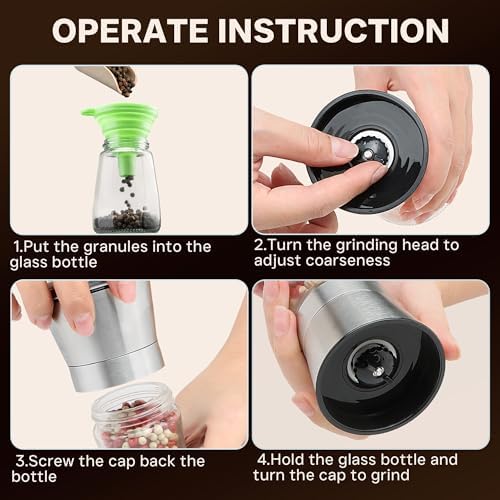 OPERATE INSTRUCTION

1.Put the granules into the glass bottle

2.Turn the grinding head to adjust coarseness

3.Screw the cap back the bottle

4.Hold the glass bottle and turn the cap to grind