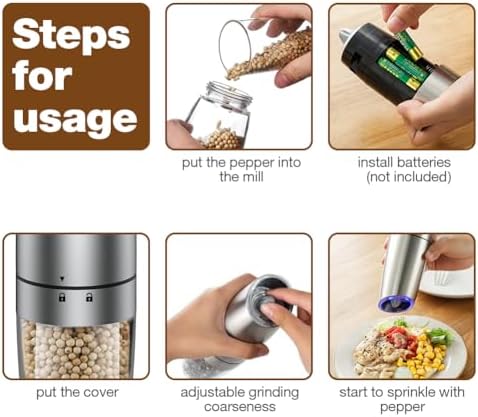 Steps for usage

put the pepper into the mill

install batteries (not included)

put the cover

adjustable grinding coarseness

start to sprinkle with pepper