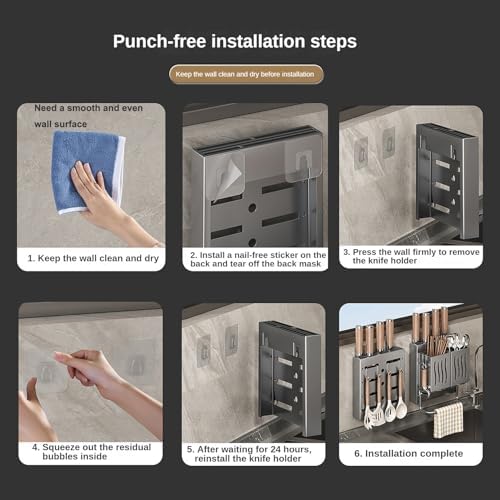 Punch-free installation steps

Keep the wall clean and dry before installation

Need a smooth and even wall surface

1. Keep the wall clean and dry

2. Install a nail-free sticker on the back and tear off the back mask

3. Press the wall firmly to remove the knife holder

4. Squeeze out the residual bubbles inside

5. After waiting for 24 hours, reinstall the knife holder

6. Installation complete