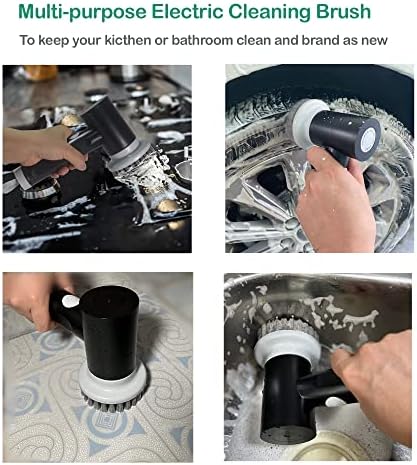 Multi-purpose Electric Cleaning Brush

To keep your kicthen or bathroom clean and brand as new