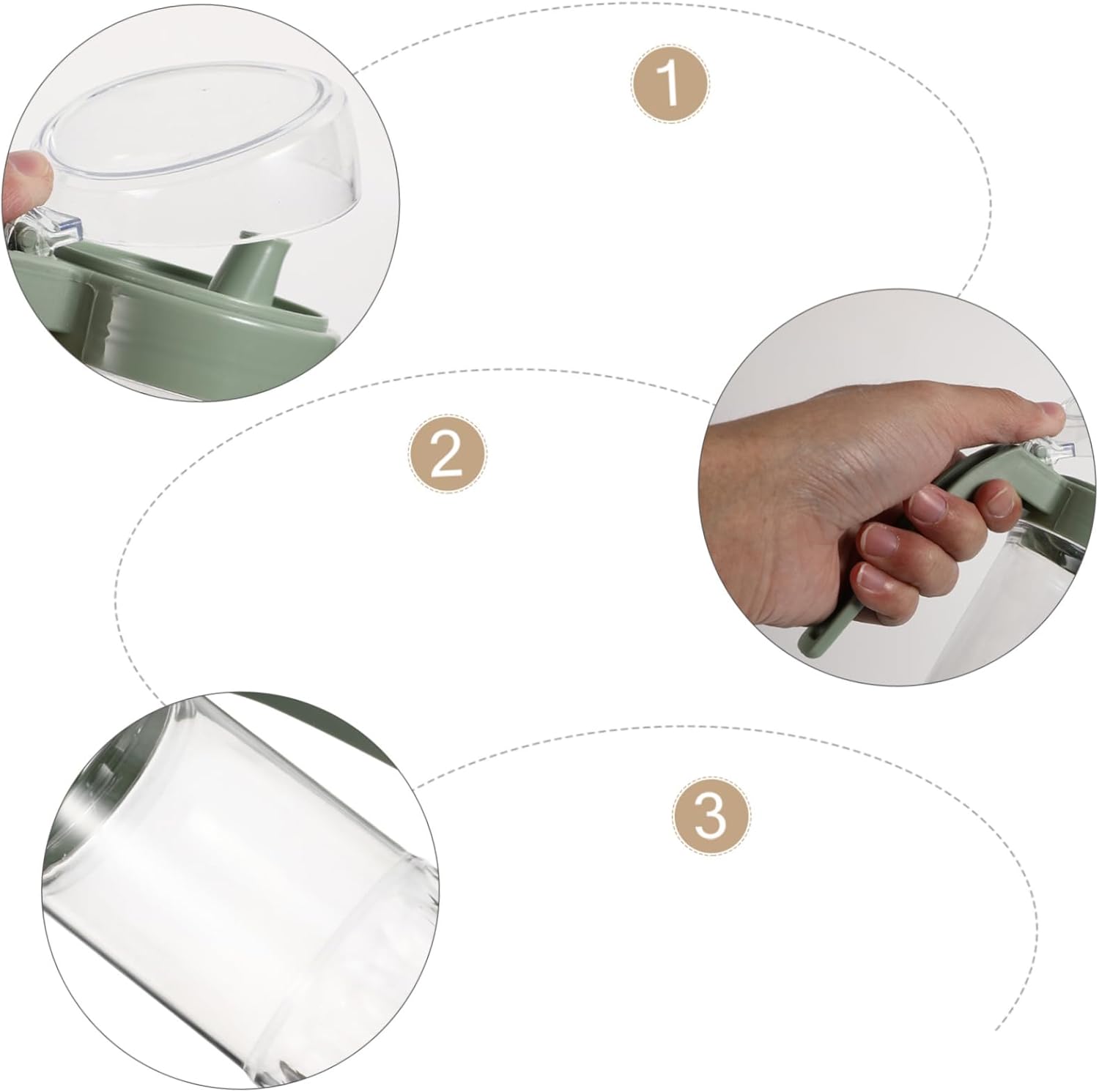 1

2

3