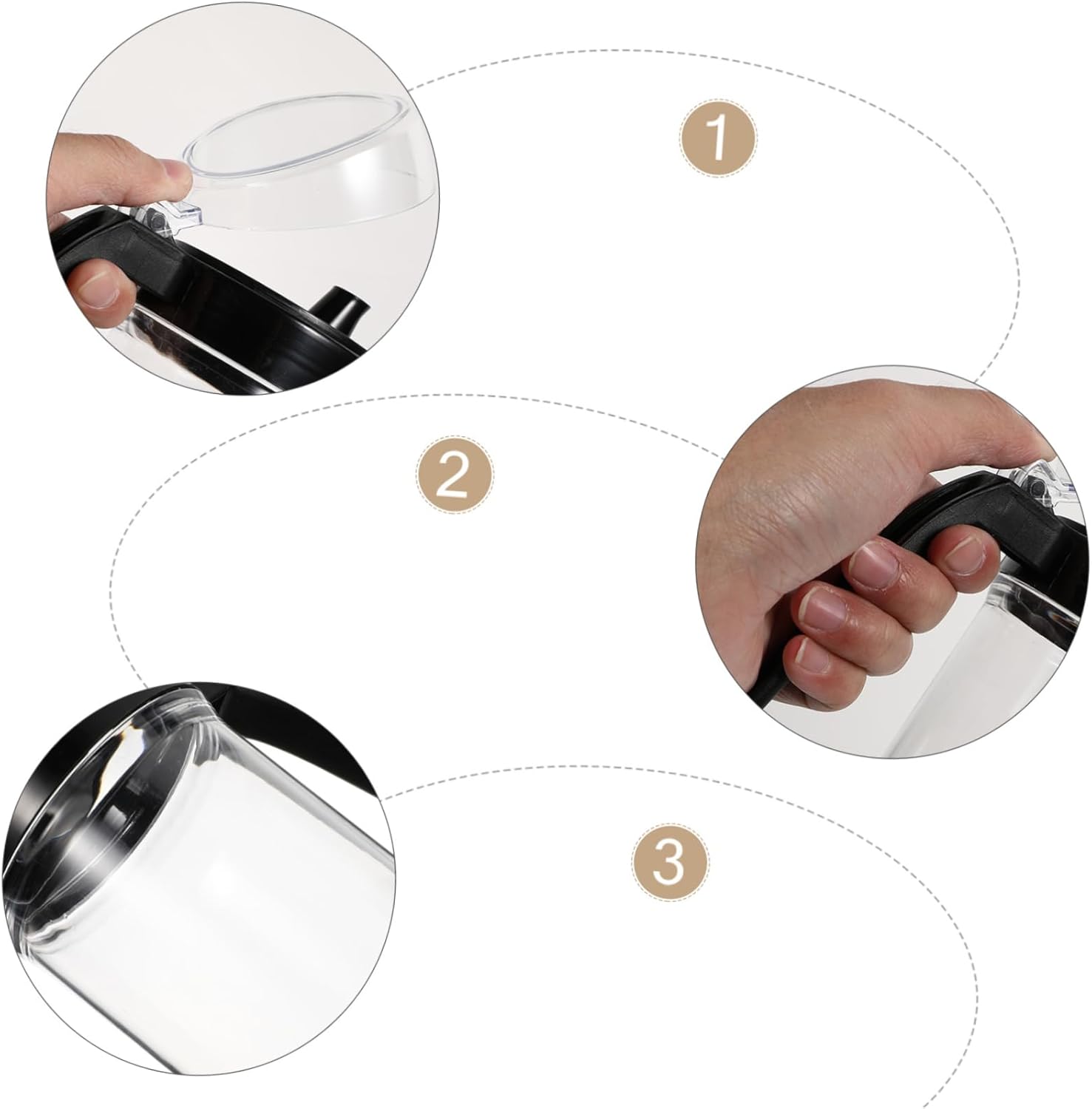 1

2

3