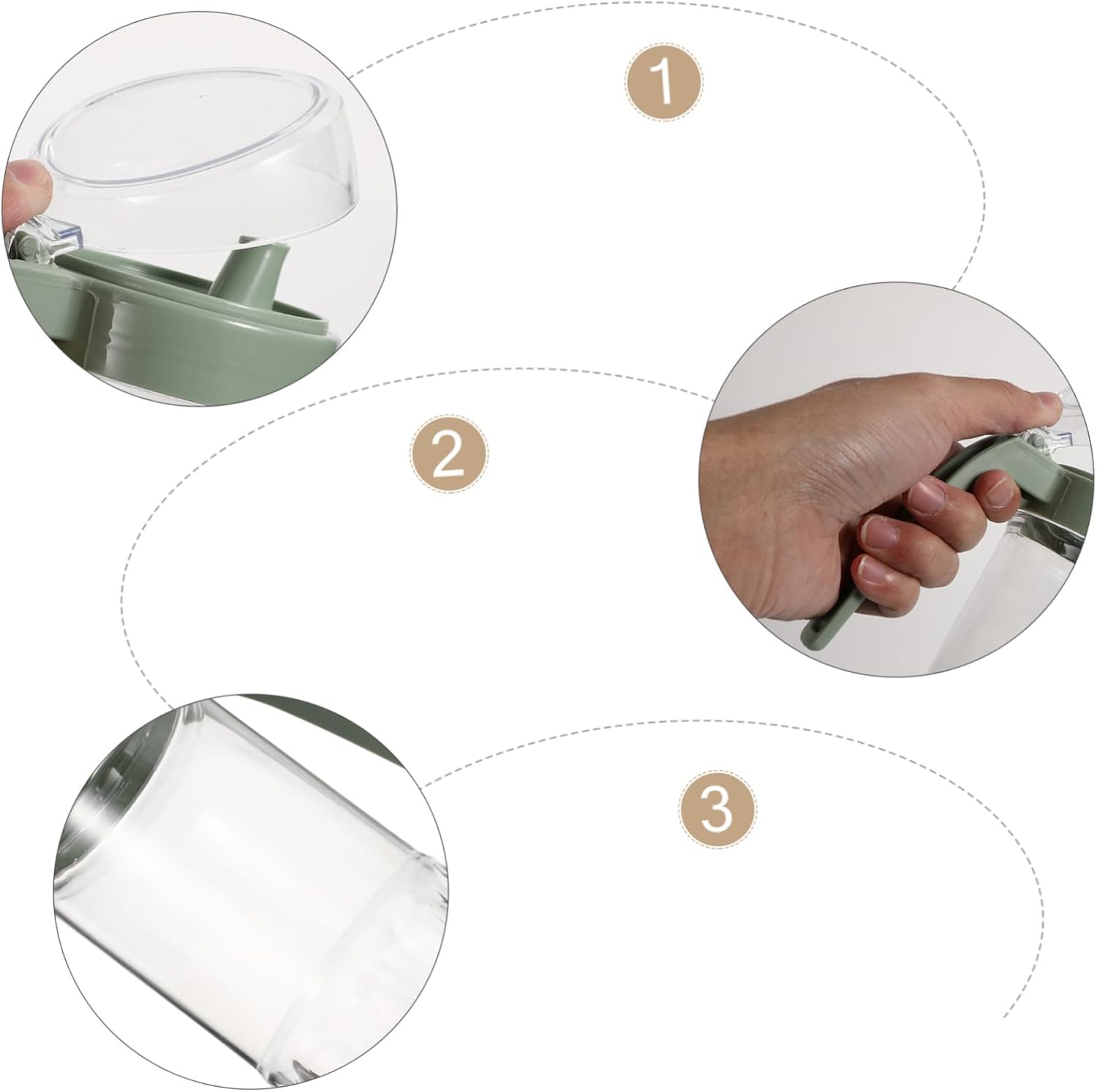 1

2

3