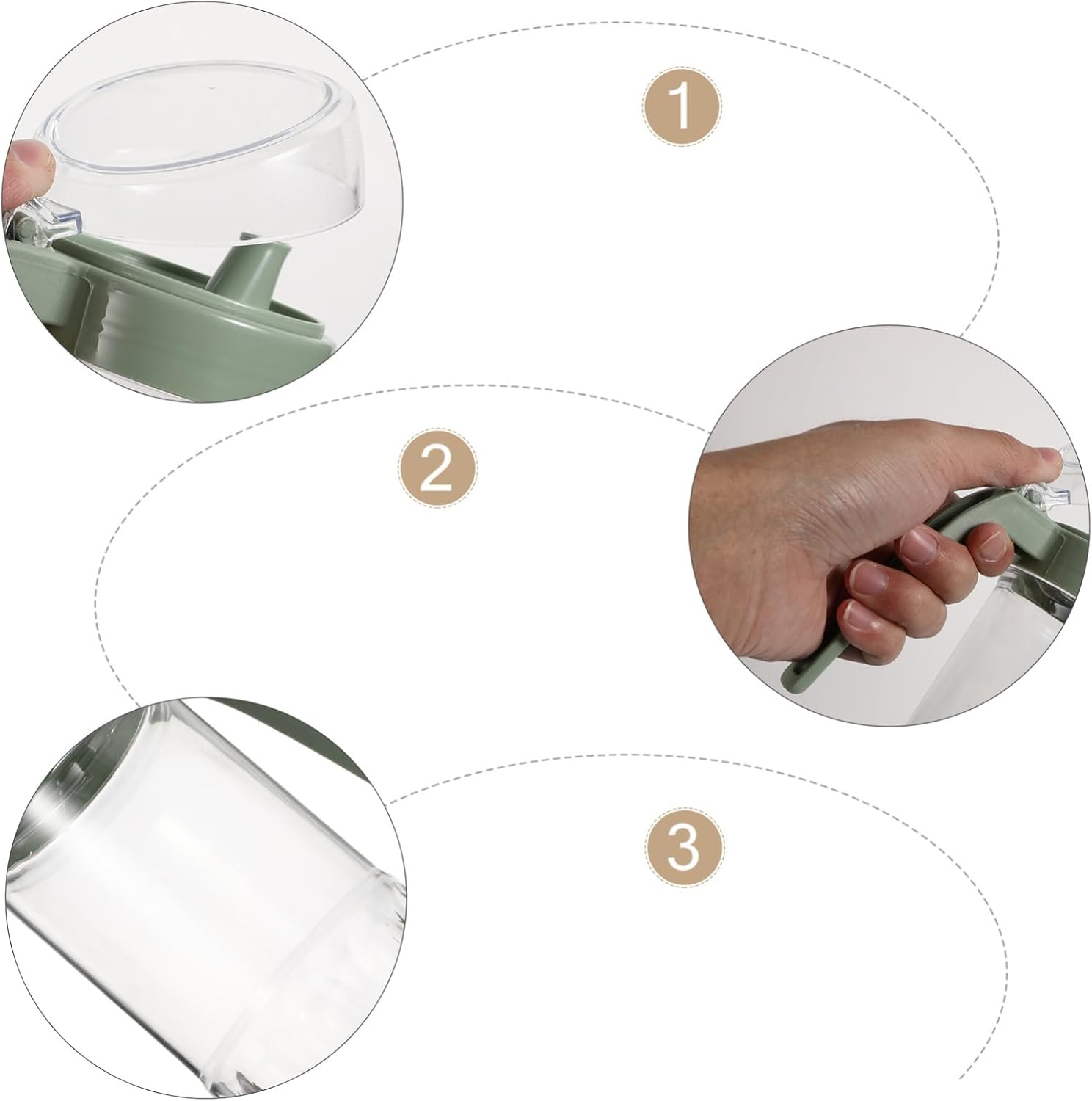 1

2

3