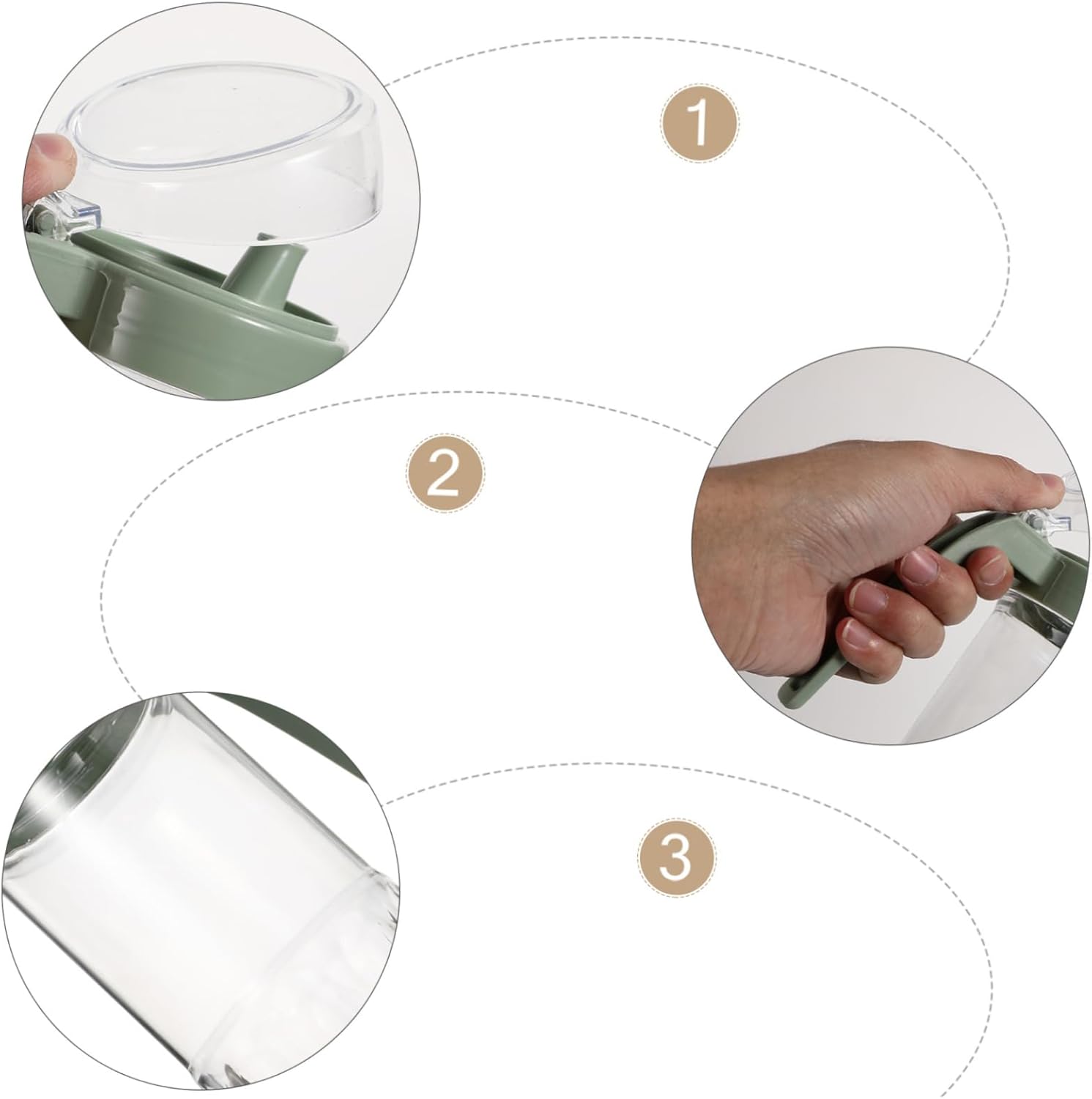 1

2

3