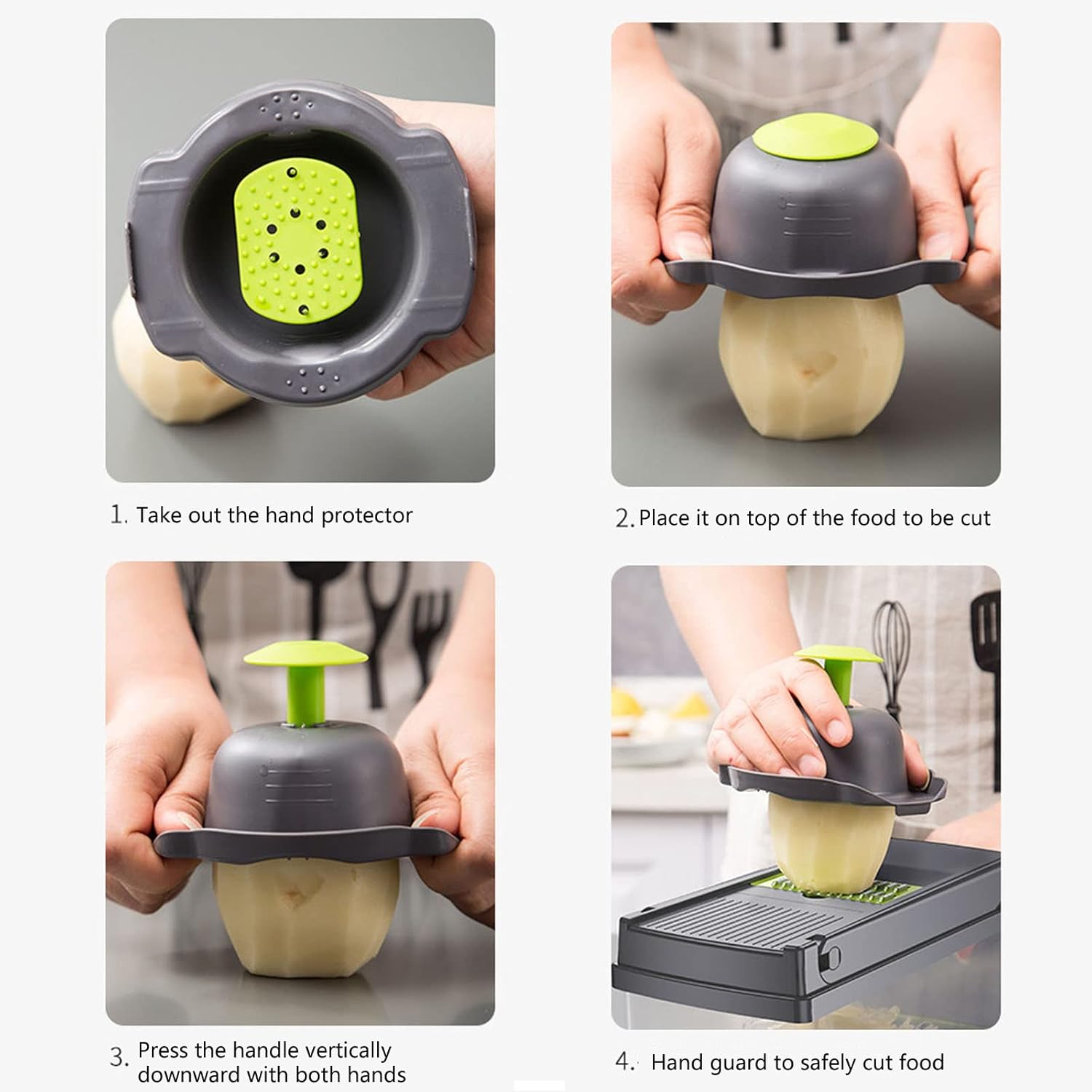 1. Take out the hand protector

2. Place it on top of the food to be cut

3. Press the handle vertically downward with both hands

4. Hand guard to safely cut food