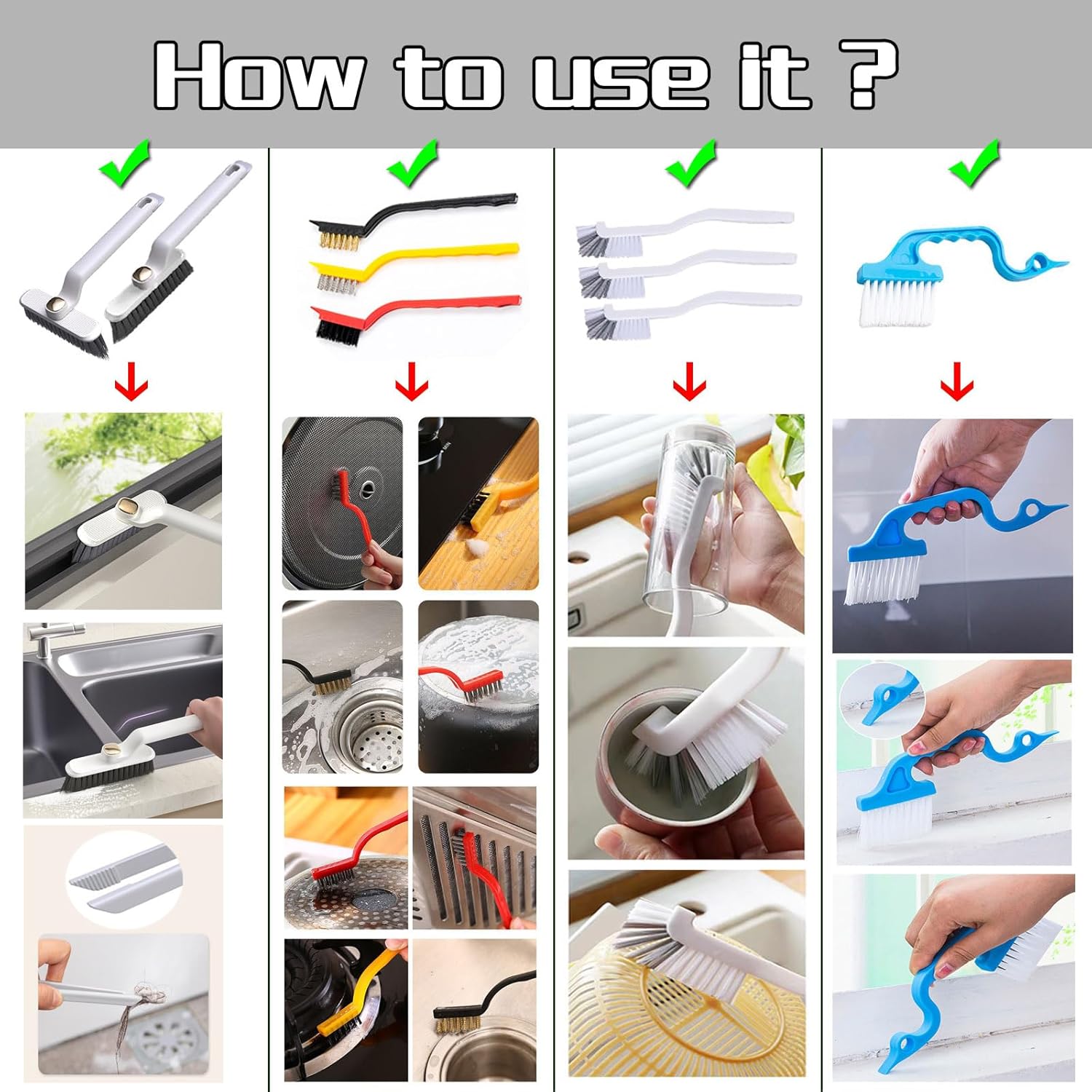 How to use it ?