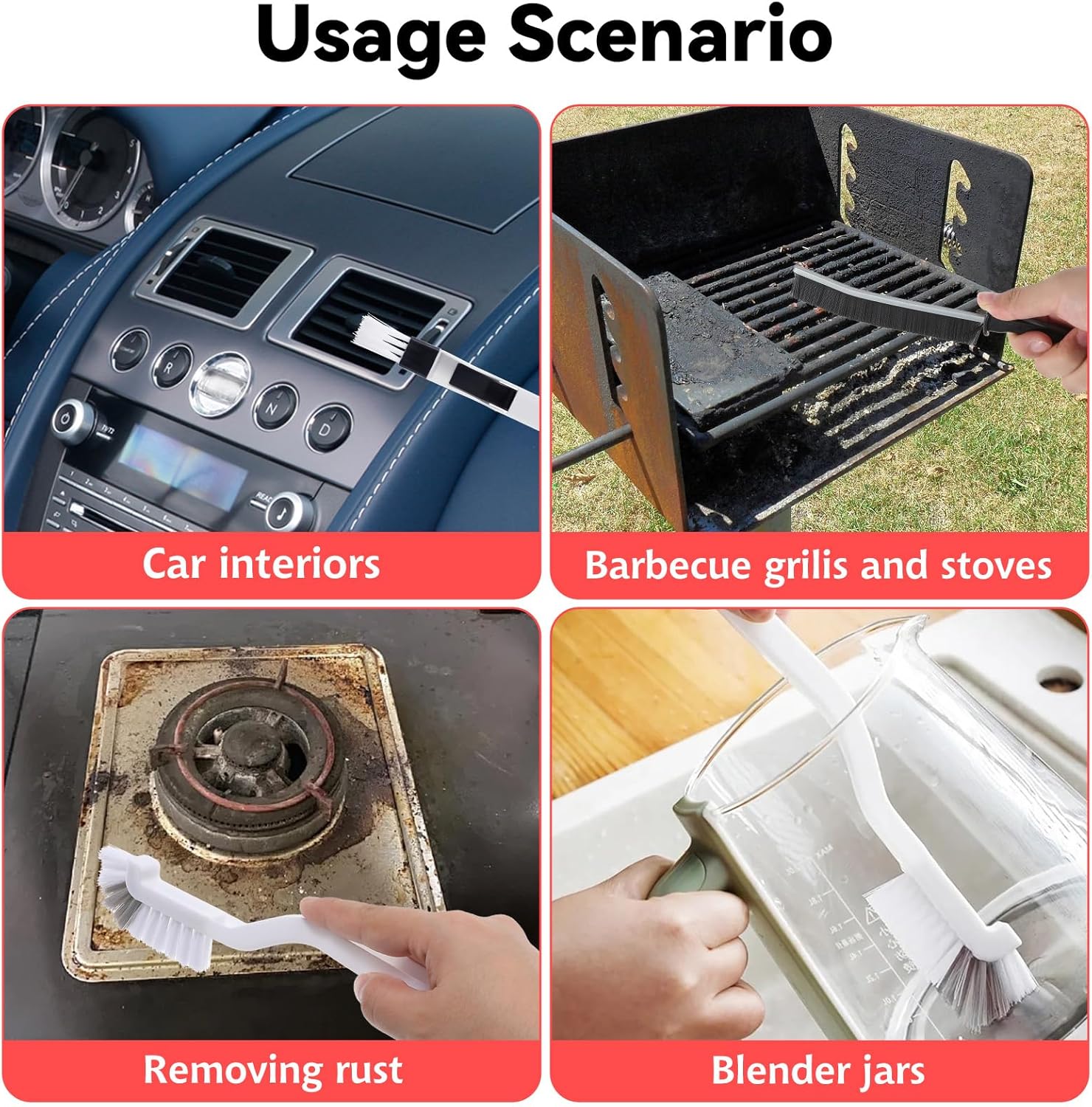 Usage Scenario

Car interiors

Barbecue grilis and stoves

Removing rust

Blender jars